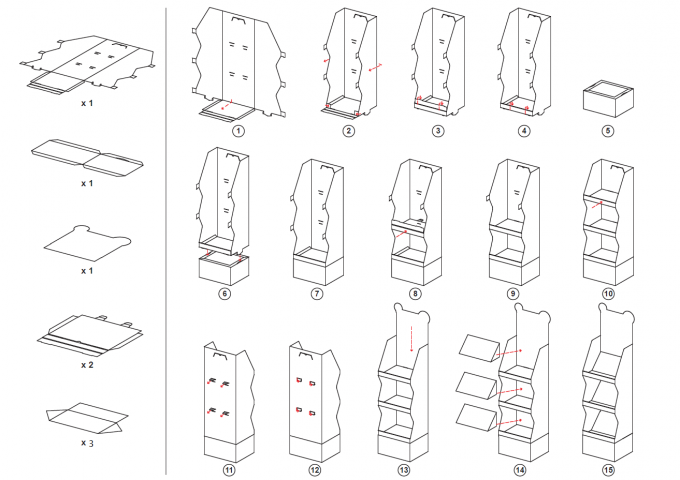 x 1

x 1

x 1

x 2

x 3

1
2
3
4
5
6
7
8
9
10
11
12
13
14
15