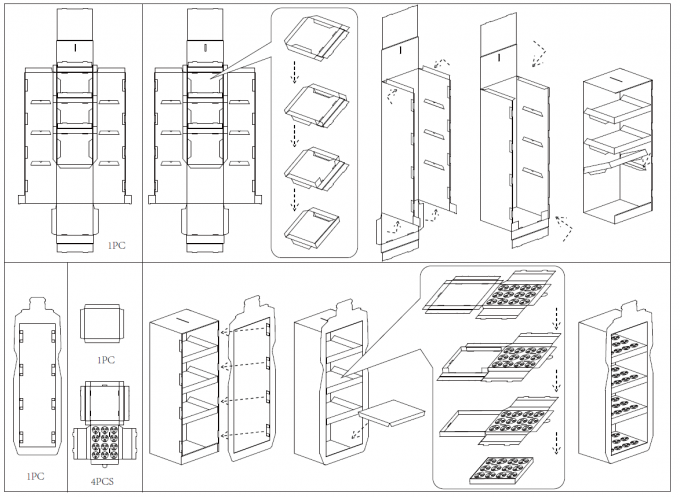 1PC

1PC

1PC

4PCS