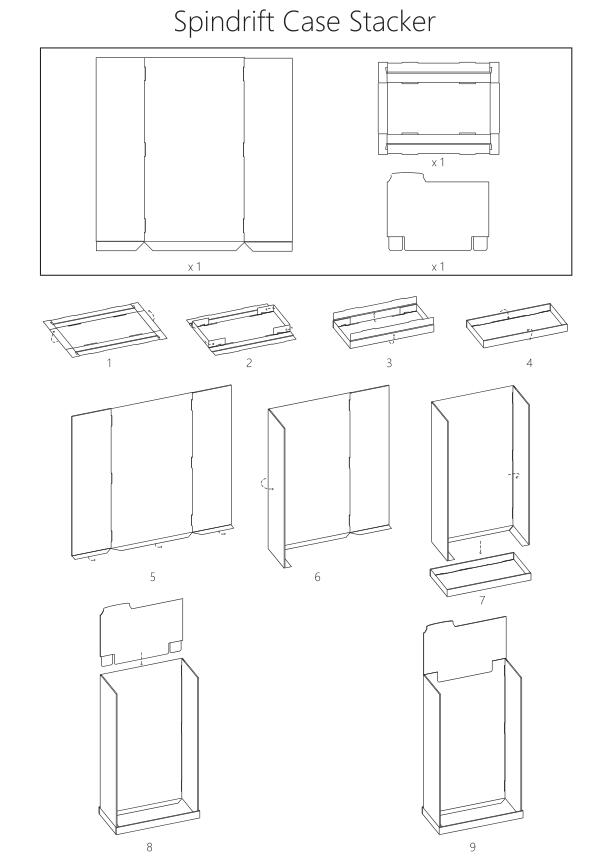 Spindrift Case Stacker

x 1

x 1

x 1

1

2

3

4

5

6

7

8

9